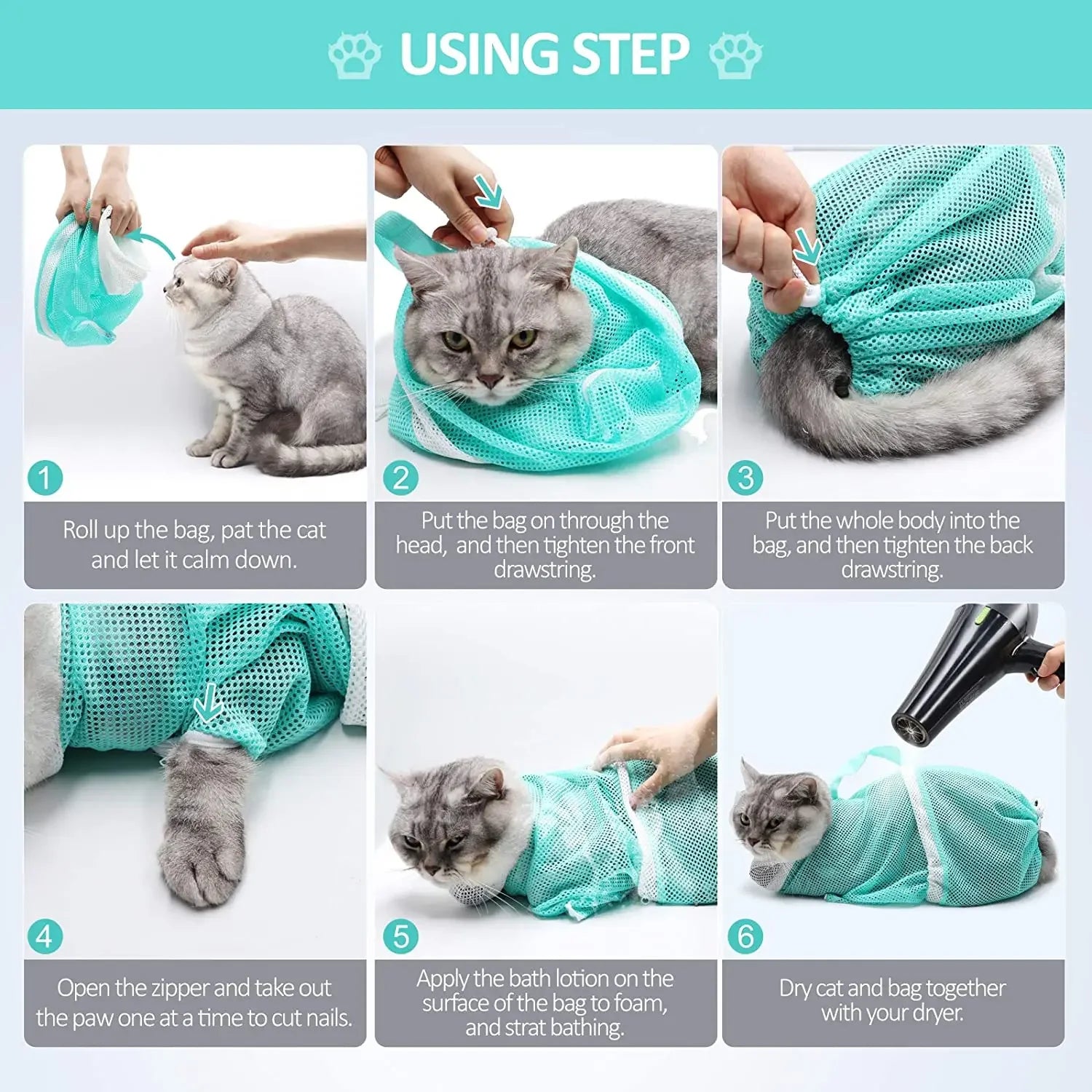 USING STEP

1
Roll up the bag, pat the cat and let it calm down.

2
Put the bag on through the head, and then tighten the front drawstring.

3
Put the whole body into the bag, and then tighten the back drawstring.

4
Open the zipper and take out the paw one at a time to cut nails.

5
Apply the bath lotion on the surface of the bag to foam, and strat bathing.

6
Dry cat and bag together with your dryer.